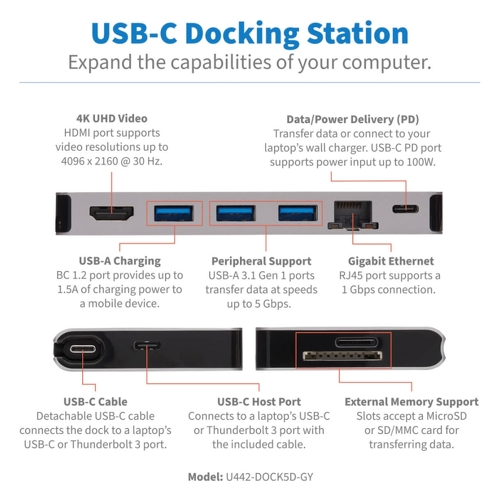 USB-C Docking Station
Expand the capabilities of your computer.

4K UHD Video
HDMI port supports video resolutions up to 4096 x 2160 @ 30 Hz.

Data/Power Delivery (PD)
Transfer data or connect to your laptop's wall charger. USB-C PD port supports power input up to 100W.

USB-A Charging
BC 1.2 port provides up to 1.5A of charging power to a mobile device.

Peripheral Support
USB-A 3.1 Gen 1 ports transfer data at speeds up to 5 Gbps.

Gigabit Ethernet
RJ45 port supports a 1 Gbps connection.

USB-C Cable
Detachable USB-C cable connects the dock to a laptop's USB-C or Thunderbolt 3 port.

USB-C Host Port
Connects to a laptop's USB-C or Thunderbolt 3 port with the included cable.

External Memory Support
Slots accept a MicroSD or SD/MMC card for transferring data.

Model: U442-DOCK5D-GY