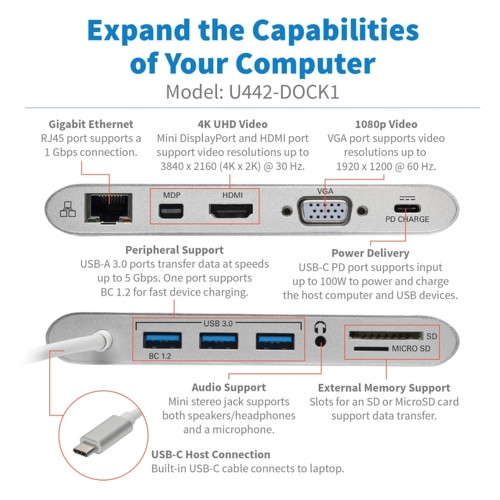 Expand the Capabilities of Your Computer

Model: U442-DOCK1

Gigabit Ethernet
RJ45 port supports a 1 Gbps connection.

4K UHD Video
Mini DisplayPort and HDMI port support video resolutions up to 3840 x 2160 (4K x 2K) @ 30 Hz.

1080p Video
VGA port supports video resolutions up to 1920 x 1200 @ 60 Hz.

MDP
HDMI
VGA
PD CHARGE

Peripheral Support
USB-A 3.0 ports transfer data at speeds up to 5 Gbps. One port supports BC 1.2 for fast device charging.

Power Delivery
USB-C PD port supports input up to 100W to power and charge the host computer and USB devices.

USB 3.0
BC 1.2
SD
MICRO SD

Audio Support
Mini stereo jack supports both speakers/headphones and a microphone.

External Memory Support
Slots for an SD or MicroSD card support data transfer.

USB-C Host Connection
Built-in USB-C cable connects to laptop.