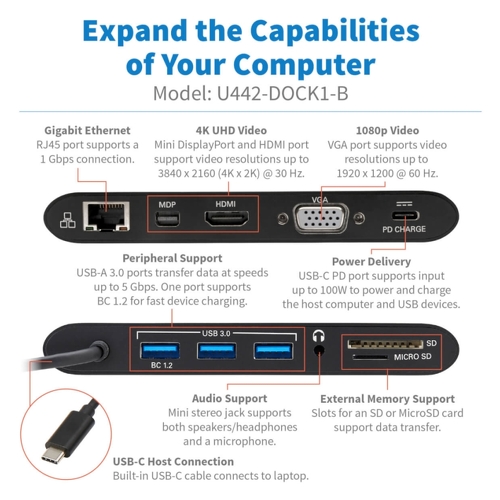 Expand the Capabilities of Your Computer
Model: U442-DOCK1-B

Gigabit Ethernet
RJ45 port supports a 1 Gbps connection.

4K UHD Video
Mini DisplayPort and HDMI port support video resolutions up to 3840 x 2160 (4K x 2K) @ 30 Hz.

1080p Video
VGA port supports video resolutions up to 1920 x 1200 @ 60 Hz.

MDP
HDMI
VGA
PD CHARGE

Peripheral Support
USB-A 3.0 ports transfer data at speeds up to 5 Gbps. One port supports BC 1.2 for fast device charging.

Power Delivery
USB-C PD port supports input up to 100W to power and charge the host computer and USB devices.

USB 3.0
BC 1.2
SD
MICRO SD

Audio Support
Mini stereo jack supports both speakers/headphones and a microphone.

External Memory Support
Slots for an SD or MicroSD card support data transfer.

USB-C Host Connection
Built-in USB-C cable connects to laptop.