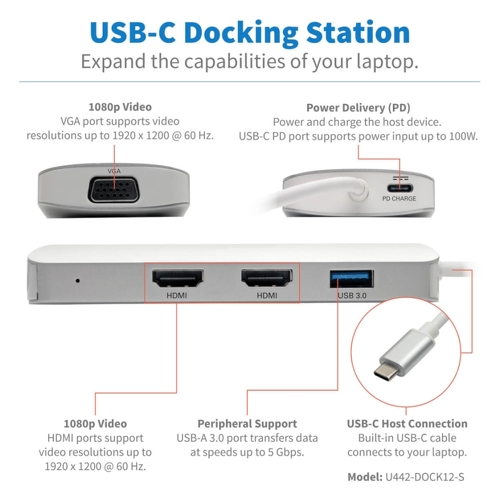 USB-C Docking Station
Expand the capabilities of your laptop.

1080p Video
VGA port supports video resolutions up to 1920 x 1200 @ 60 Hz.

Power Delivery (PD)
Power and charge the host device. USB-C PD port supports power input up to 100W.

VGA

PD CHARGE

HDMI

HDMI

USB 3.0

1080p Video
HDMI ports support video resolutions up to 1920 x 1200 @ 60 Hz.

Peripheral Support
USB-A 3.0 port transfers data at speeds up to 5 Gbps.

USB-C Host Connection
Built-in USB-C cable connects to your laptop.

Model: U442-DOCK12-S