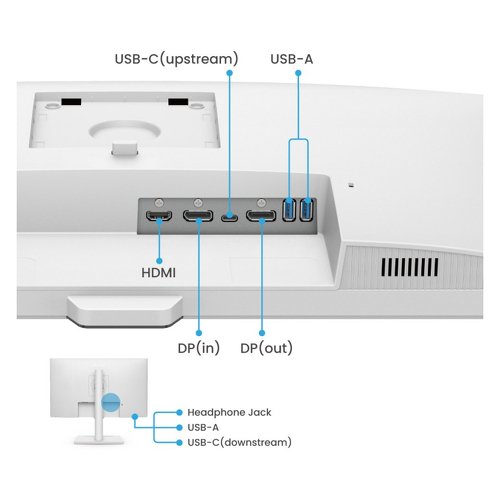 USB-C(upstream)
USB-A
HDMI
DP(in)
DP(out)
Headphone Jack
USB-A
USB-C(downstream)