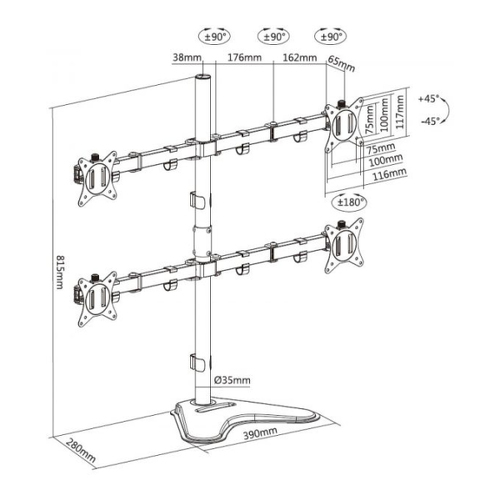 ±90°
±90°
±90°
38mm
176mm
162mm
65mm
+45°
-45°
75mm
100mm
117mm
75mm
100mm
116mm
±180°
815mm
Ø35mm
390mm
280mm