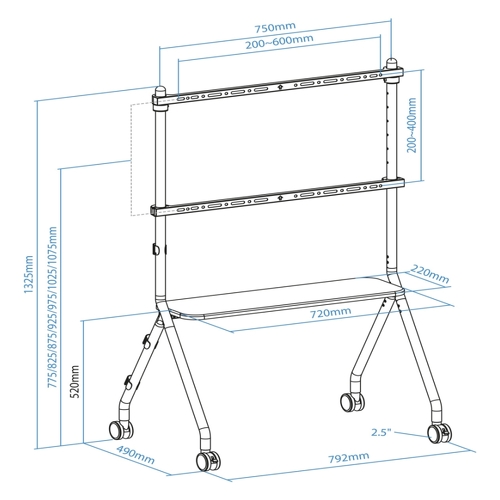 750mm
200~600mm
200~400mm
1325mm
775/825/875/925/975/1025/1075mm
220mm
720mm
520mm
2.5"
490mm
792mm