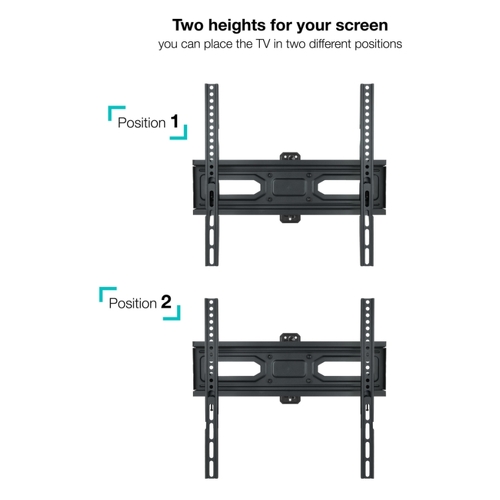 Two heights for your screen
you can place the TV in two different positions

Position 1

Position 2