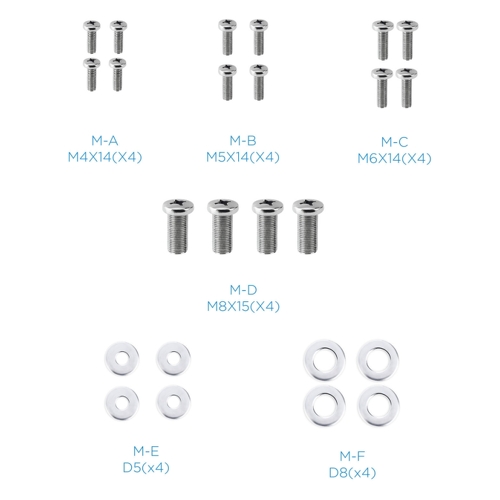 M-A
M4X14(X4)

M-B
M5X14(X4)

M-C
M6X14(X4)

M-D
M8X15(X4)

M-E
D5(x4)

M-F
D8(x4)